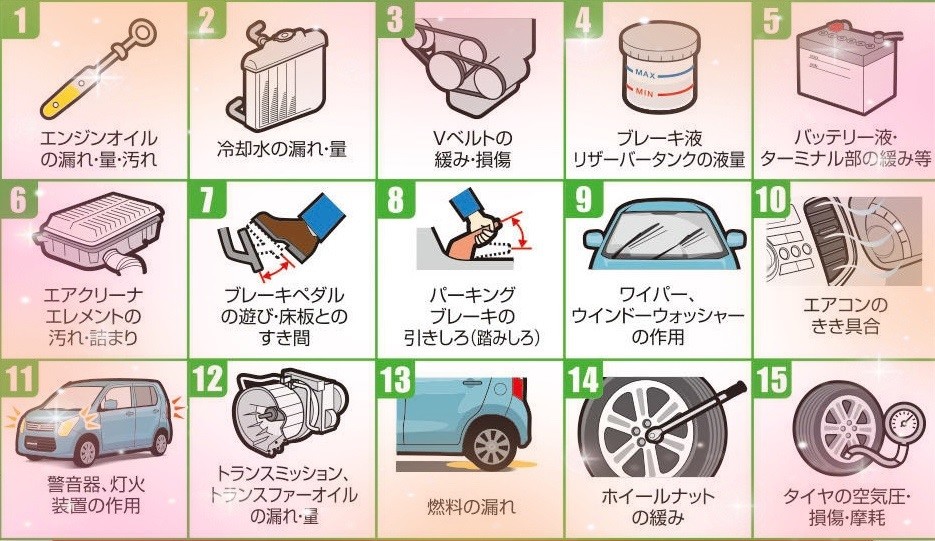 1
エンジンオイルの漏れ・量・汚れ

2
冷却水の漏れ・量

3
Vベルトの緩み・損傷

4
MAX
MIN
ブレーキ液リザーバータンクの液量

5
バッテリー液・ターミナル部の緩み等

6
エアクリーナエレメントの汚れ・詰まり

7
ブレーキペダルの遊び・床板とのすき間

8
パーキングブレーキの引きしろ(踏みしろ)

9
ワイパー、ウインドーウォッシャーの作用

10
エアコンのきき具合

11
警音器、灯火装置の作用

12
トランスミッション、トランスファーオイルの漏れ・量

13
燃料の漏れ

14
ホイールナットの緩み

15
タイヤの空気圧・損傷・摩耗